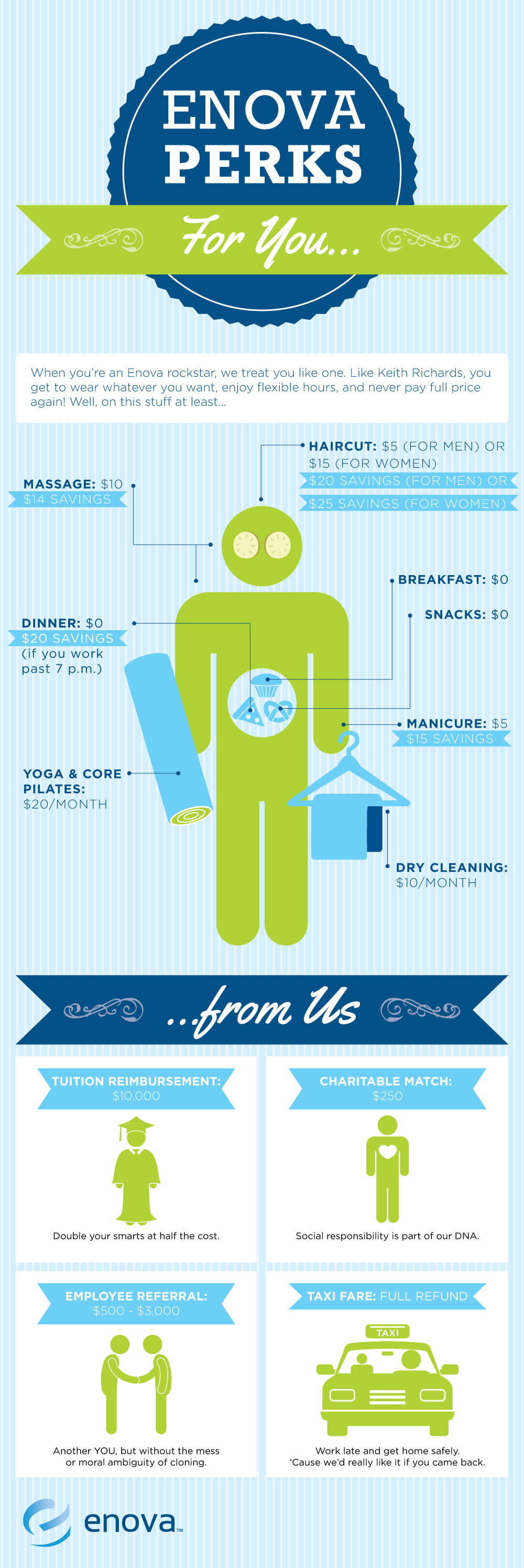 ENOVA PERKS

For You...

When you're an Enova rockstar, we treat you like one. Like Keith Richards, you get to wear whatever you want, enjoy flexible hours, and never pay full price again! Well, on this stuff at least...

HAIRCUT: $5 (FOR MEN) OR $15 (FOR WOMEN)
$20 SAVINGS (FOR MEN) OR
$25 SAVINGS (FOR WOMEN)

MASSAGE: $10
$14 SAVINGS

BREAKFAST: $0

SNACKS: $0

DINNER: $0
$20 SAVINGS
(if you work past 7 p.m.)

MANICURE: $5
$15 SAVINGS

YOGA & CORE PILATES:
$20/MONTH

DRY CLEANING:
$10/MONTH

...from Us

TUITION REIMBURSEMENT:
$10,000

Double your smarts at half the cost.

CHARITABLE MATCH:
$250

Social responsibility is part of our DNA.

EMPLOYEE REFERRAL:
$500 - $3,000

Another YOU, but without the mess or moral ambiguity of cloning.

TAXI FARE: FULL REFUND

TAXI

Work late and get home safely. 'Cause we'd really like it if you came back.

enova™